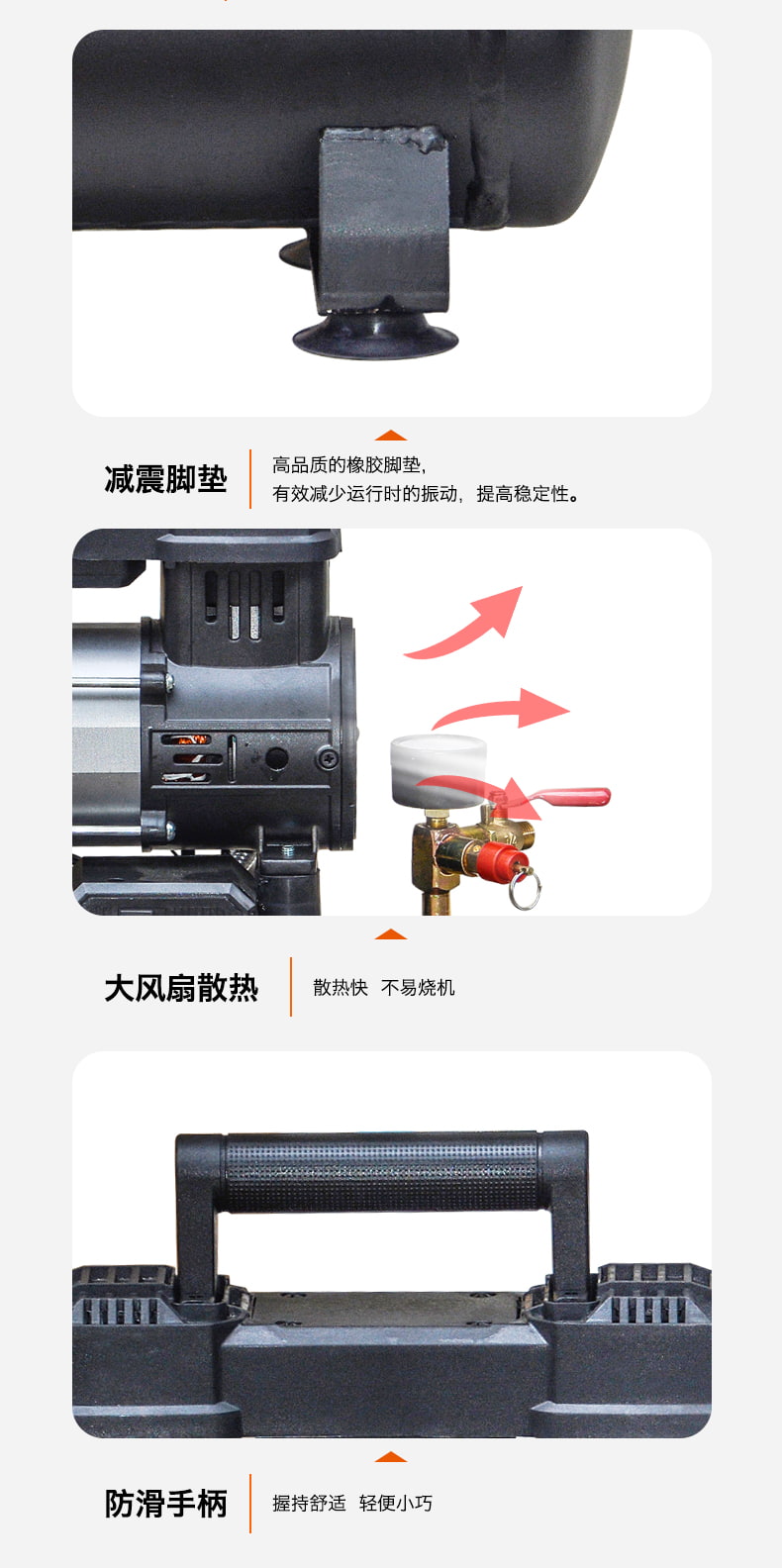 减震脚垫

高品质的橡胶脚垫，
有效减少运行时的振动，提高稳定性。

大风扇散热

散热快 不易烧机

防滑手柄

握持舒适 轻便小巧